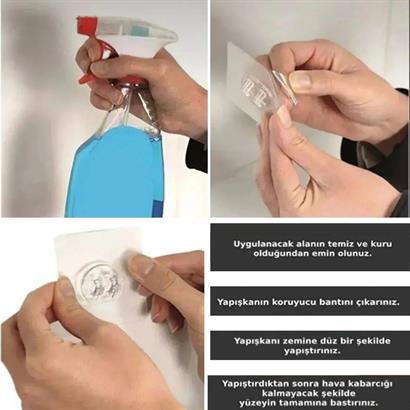 Uygulanacak alanın temiz ve kuru olduğundan emin olunuz.

Yapışkanın koruyucu bantını çıkarınız.

Yapışkanı zemine düz bir şekilde yapıştırınız.

Yapıştırdıktan sonra hava kabarcığı kalmayacak şekilde yüzeyin tamamına bastırınız.